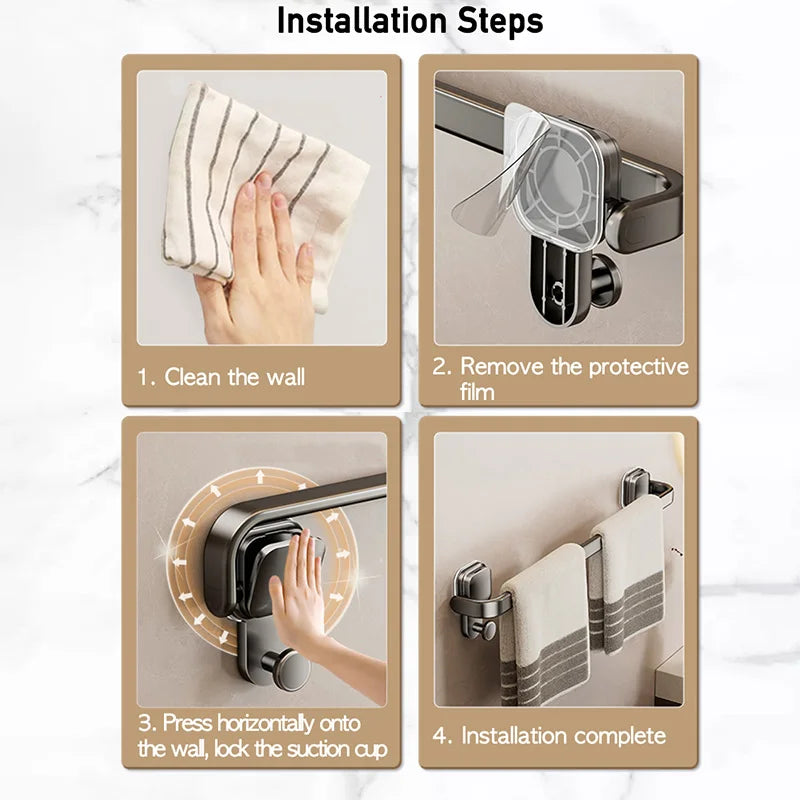 Installation Steps

1. Clean the wall

2. Remove the protective film

3. Press horizontally onto the wall, lock the suction cup

4. Installation complete